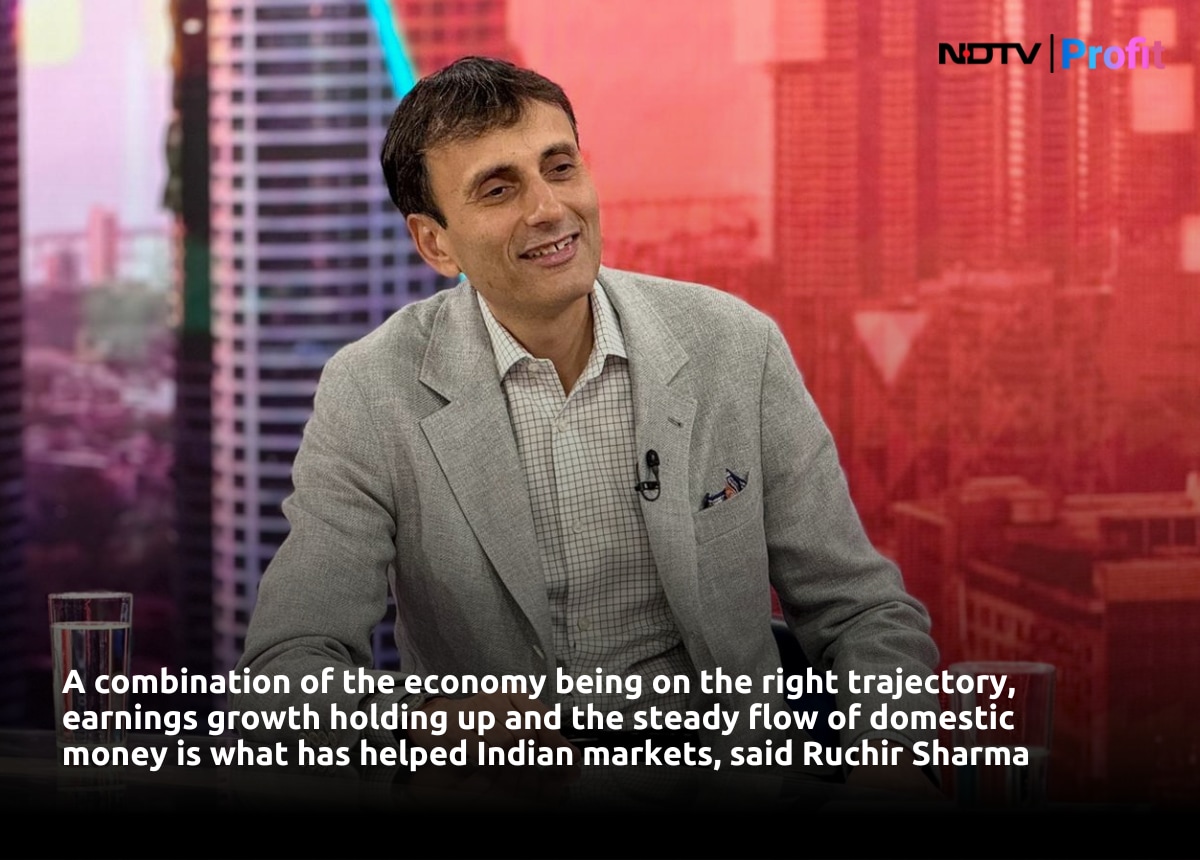 NDTV | Profit

A combination of the economy being on the right trajectory, earnings growth holding up and the steady flow of domestic money is what has helped Indian markets, said Ruchir Sharma